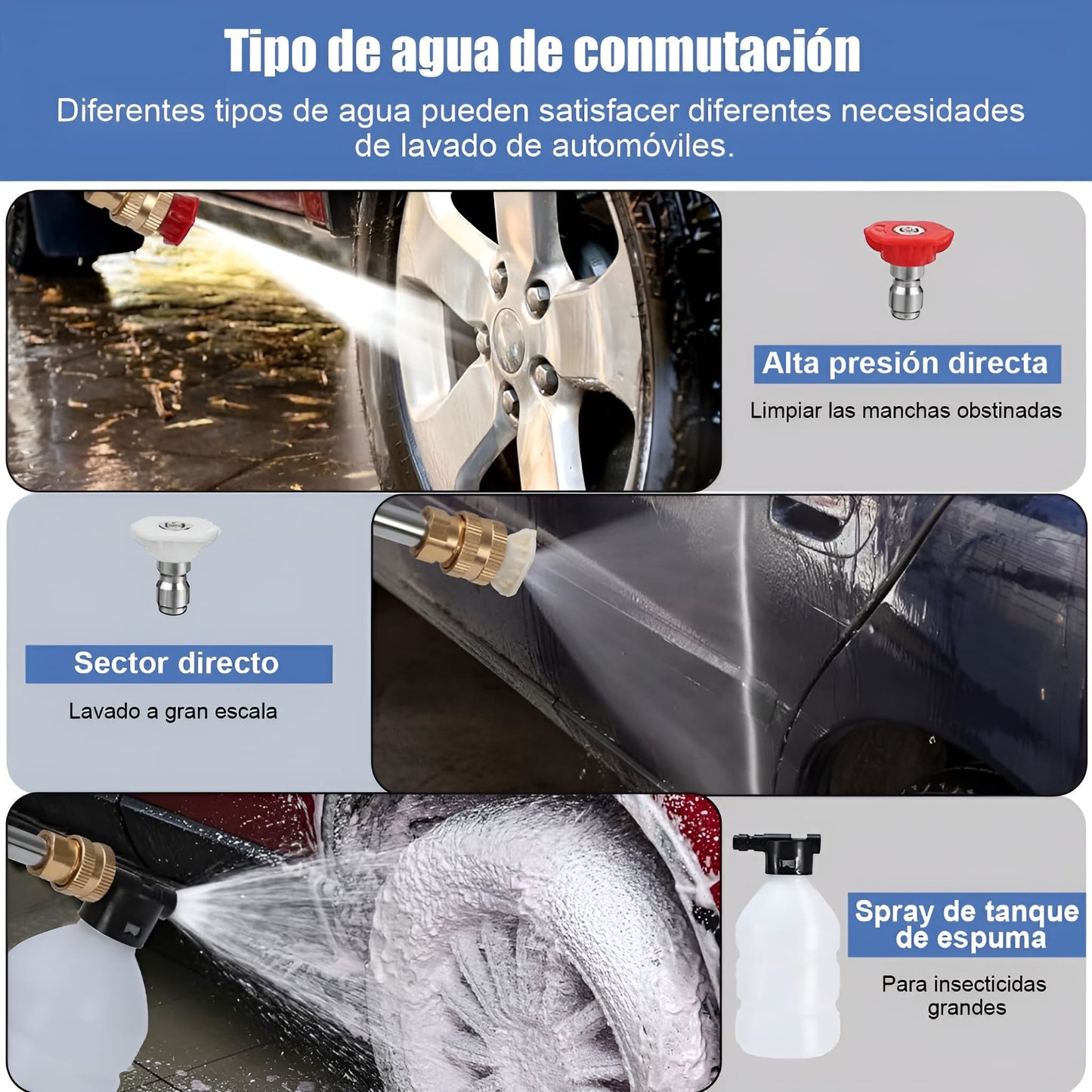 Tipo de agua de conmutación

Diferentes tipos de agua pueden satisfacer diferentes necesidades de lavado de automóviles.

Alta presión directa

Limpiar las manchas obstinadas

Sector directo

Lavado a gran escala

Spray de tanque de espuma

Para insecticidas grandes