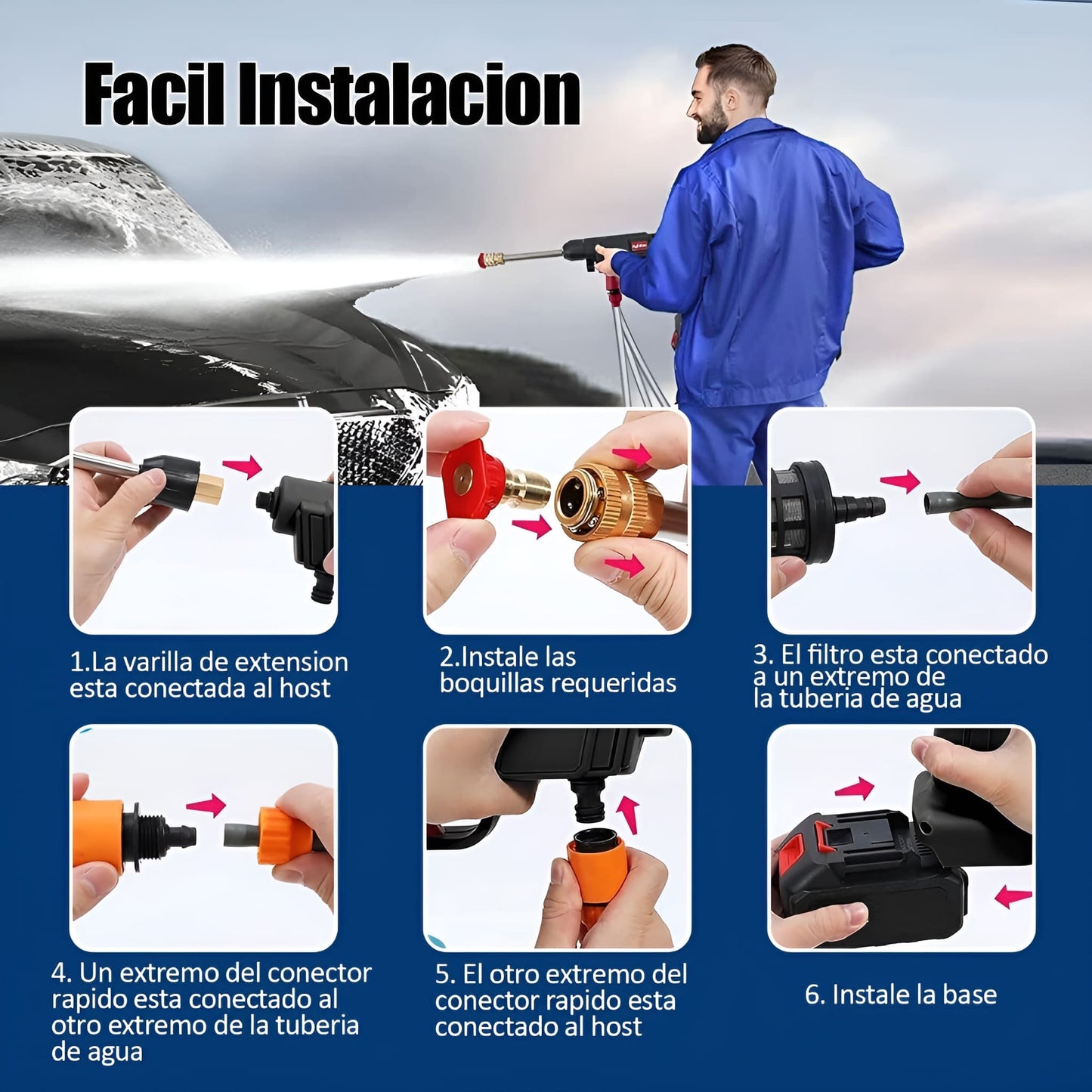 Facil Instalacion

1.La varilla de extension esta conectada al host

2.Instale las boquillas requeridas

3. El filtro esta conectado a un extremo de la tuberia de agua

4. Un extremo del conector rapido esta conectado al otro extremo de la tuberia de agua

5. El otro extremo del conector rapido esta conectado al host

6. Instale la base